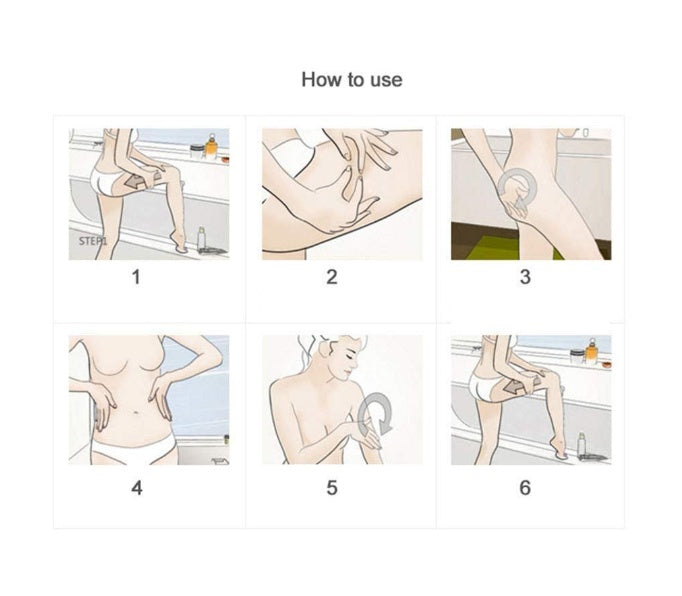 How to use

STEP1

1

2

3

4

5

6